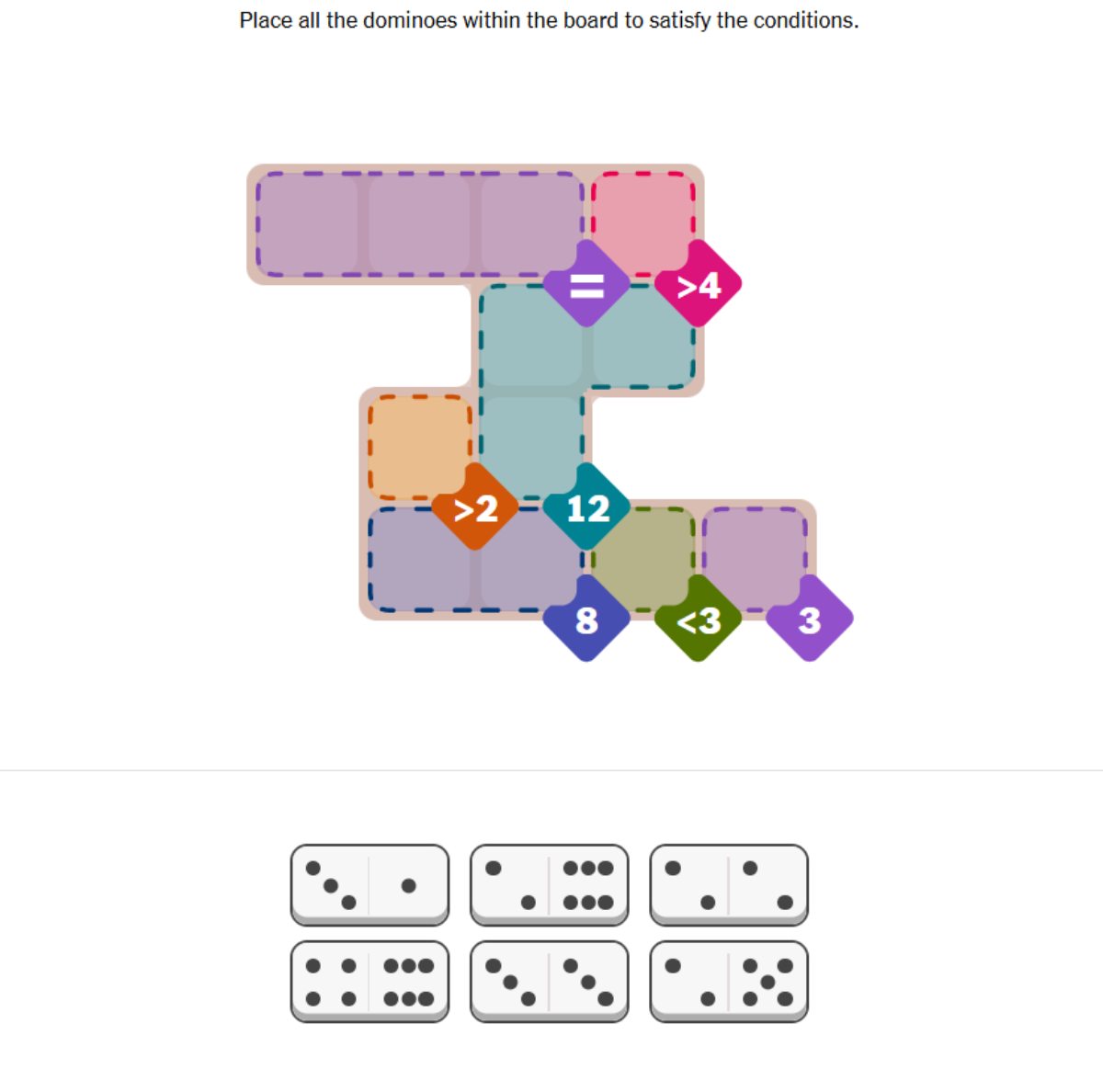 Place all the dominoes within the board to satisfy the conditions.

=

>4

>2

12

8

<3

3