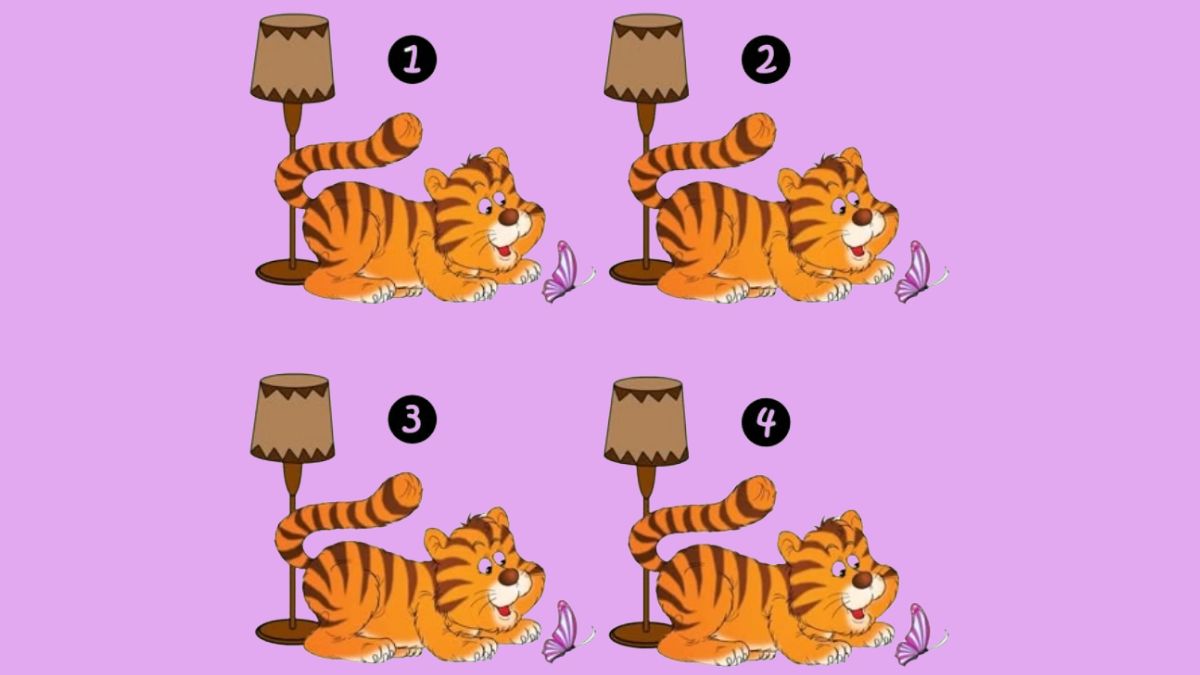 1

2

3

4