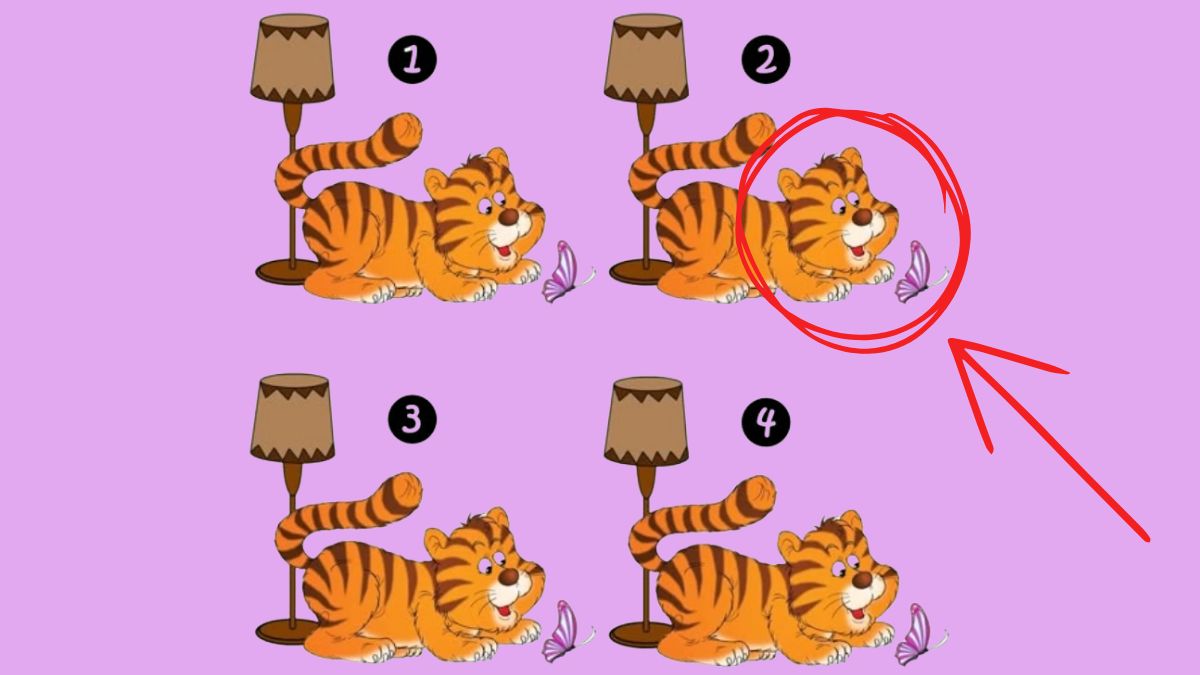 1
2
3
4