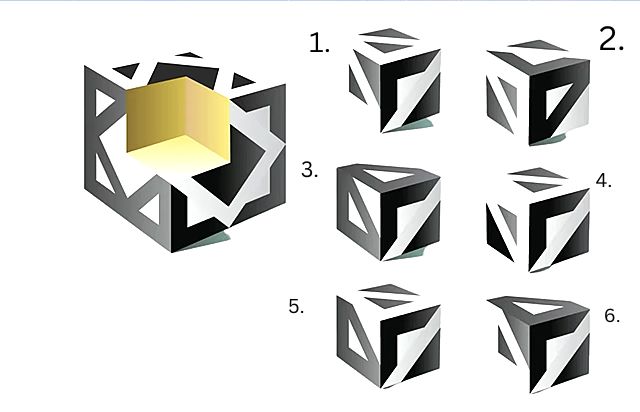 1.
2.
3.
4.
5.
6.