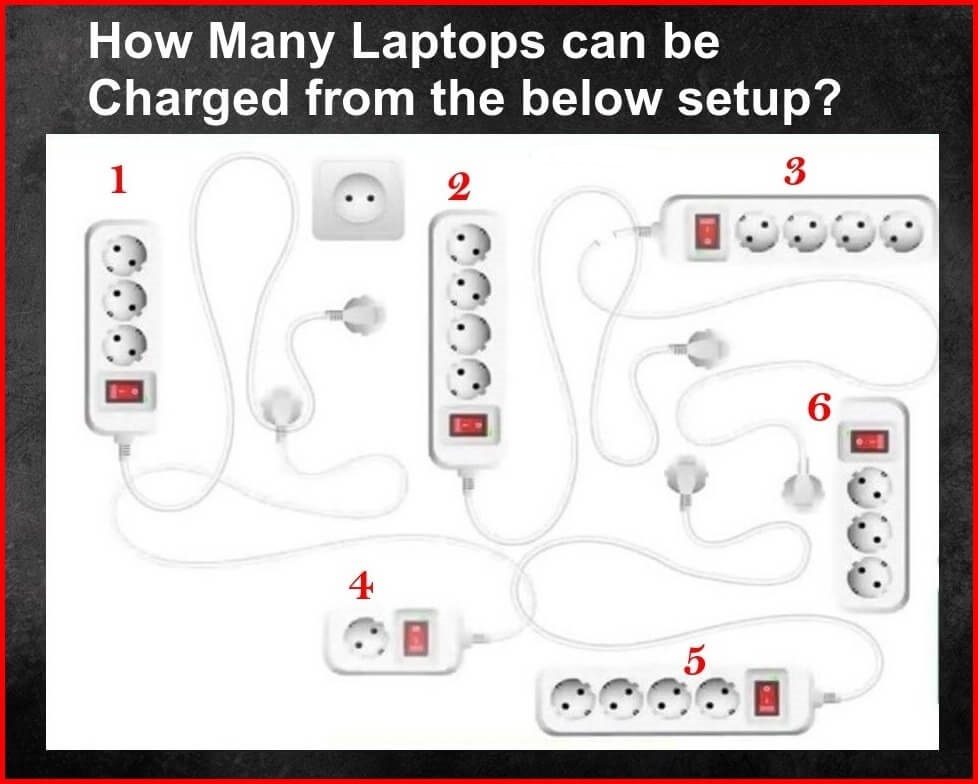 How Many Laptops can be Charged from the below setup?

1

2

3

6

4

5