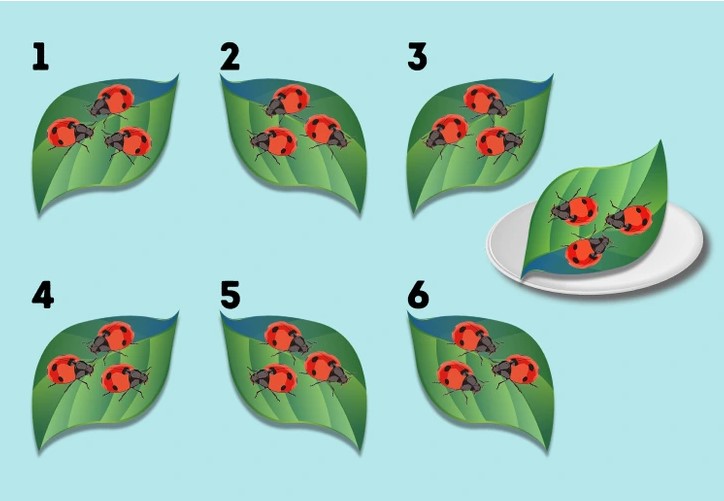 1
2
3
4
5
6