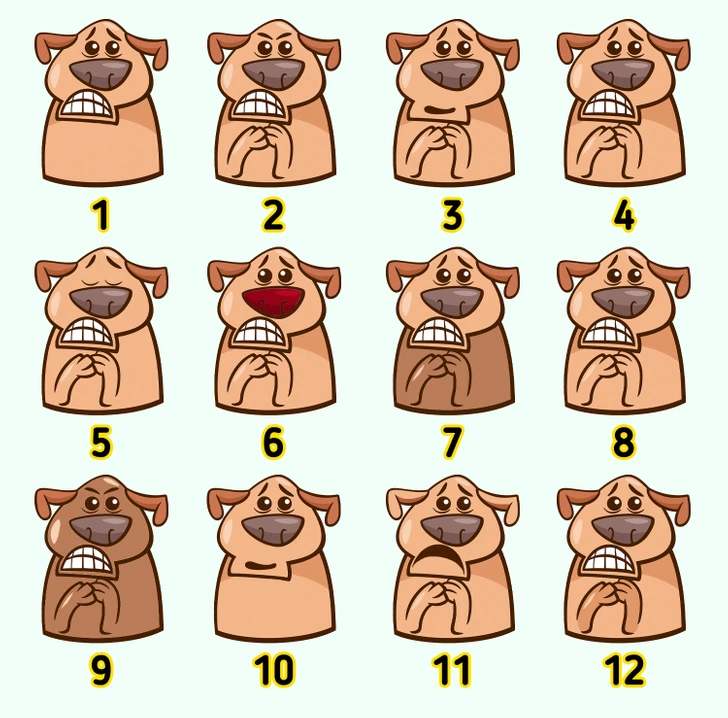 1 2 3 4

5 6 7 8

9 10 11 12