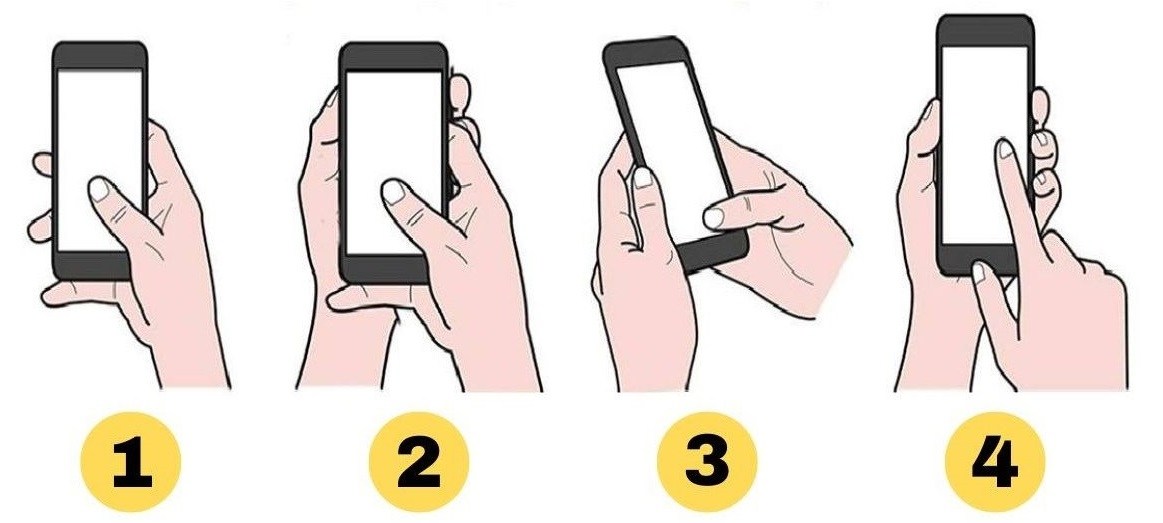 1

2

3

4