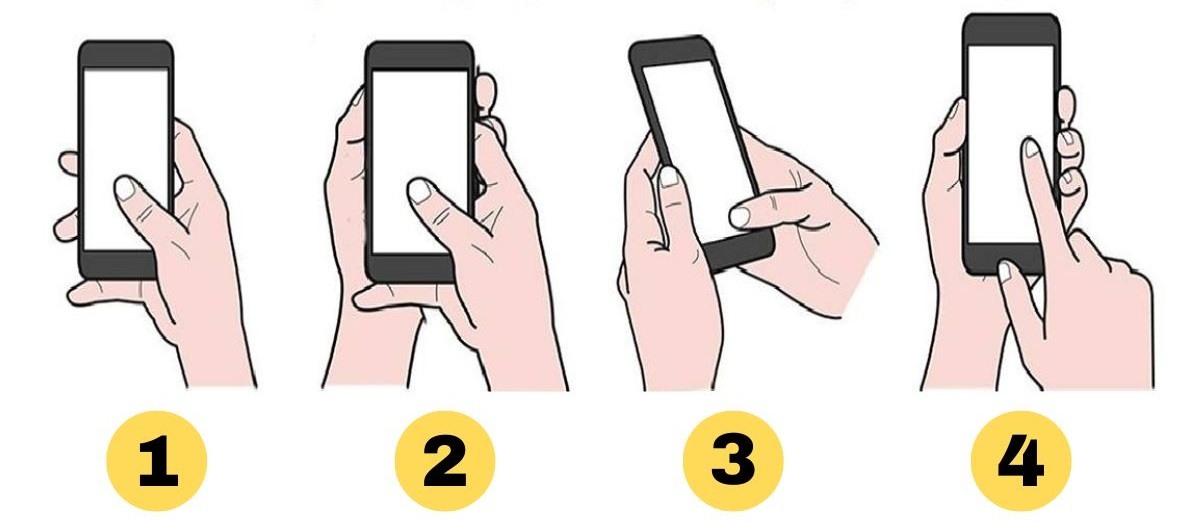 1

2

3

4