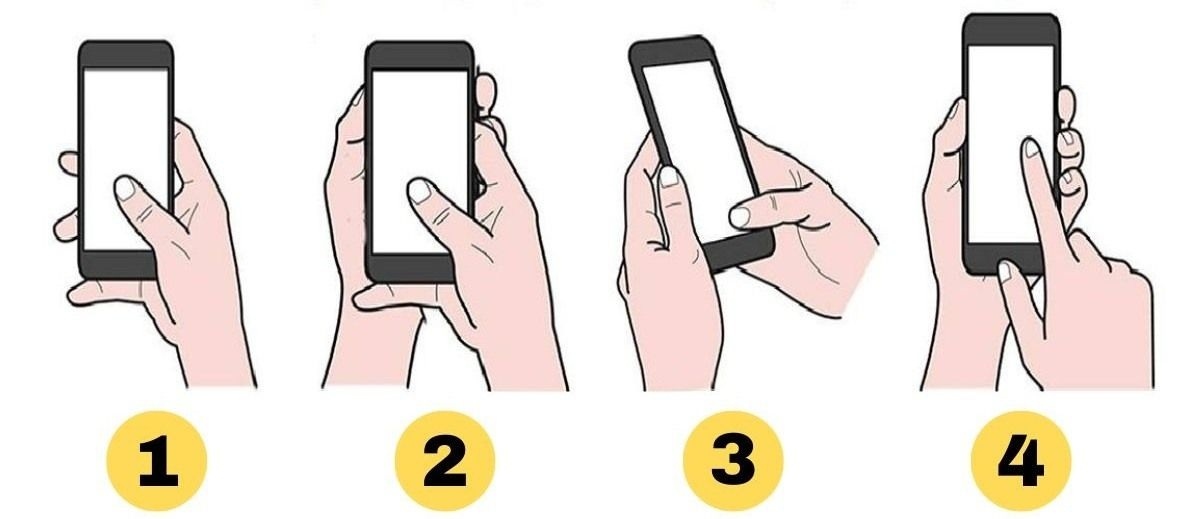 1

2

3

4